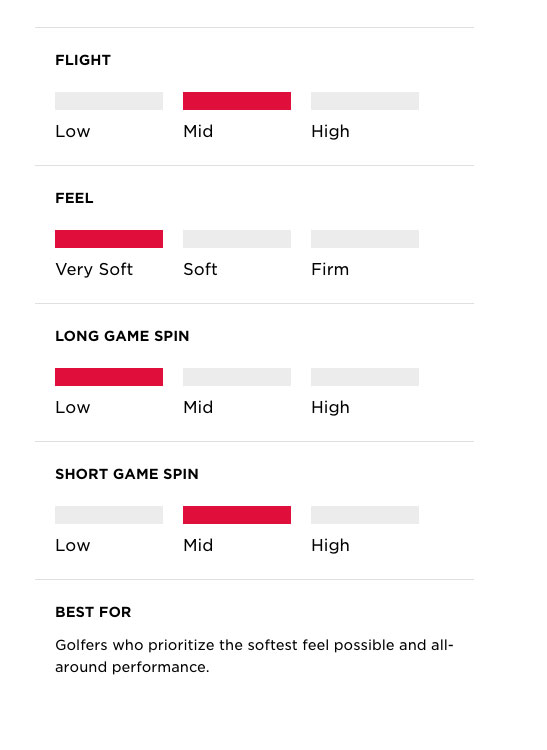 FLIGHT

Low Mid High

FEEL

Very Soft Soft Firm

LONG GAME SPIN

Low Mid High

SHORT GAME SPIN

Low Mid High

BEST FOR

Golfers who prioritize the softest feel possible and all-around performance.